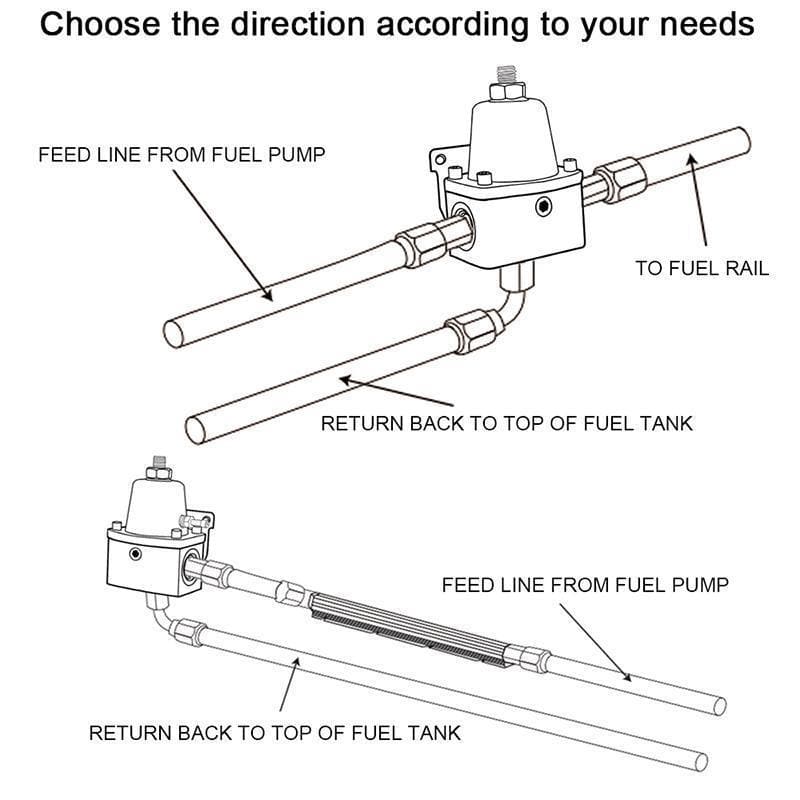 Choose the direction according to your needs

FEED LINE FROM FUEL PUMP

TO FUEL RAIL

RETURN BACK TO TOP OF FUEL TANK

FEED LINE FROM FUEL PUMP

RETURN BACK TO TOP OF FUEL TANK