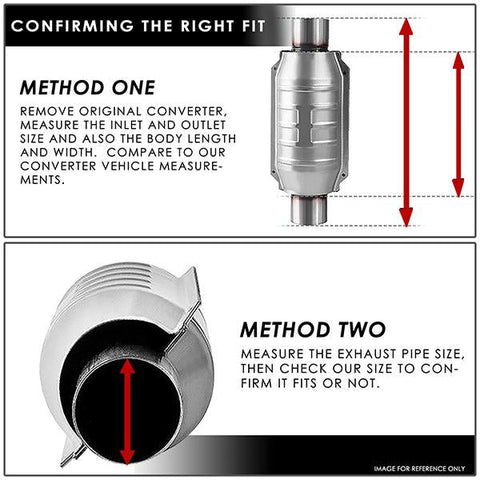 CONFIRMING THE RIGHT FIT

METHOD ONE

REMOVE ORIGINAL CONVERTER, MEASURE THE INLET AND OUTLET SIZE AND ALSO THE BODY LENGTH AND WIDTH. COMPARE TO OUR CONVERTER VEHICLE MEASUREMENTS.

METHOD TWO

MEASURE THE EXHAUST PIPE SIZE, THEN CHECK OUR SIZE TO CONFIRM IT FITS OR NOT.

IMAGE FOR REFERENCE ONLY