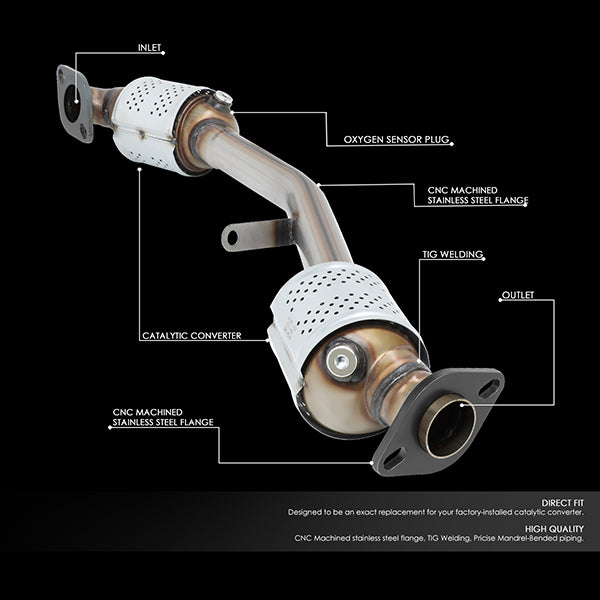 INLET

OXYGEN SENSOR PLUG

CNC MACHINED STAINLESS STEEL FLANGE

TIG WELDING

OUTLET

CATALYTIC CONVERTER

CNC MACHINED STAINLESS STEEL FLANGE

DIRECT FIT
Designed to be an exact replacement for your factory-installed catalytic converter.

HIGH QUALITY
CNC Machined stainless steel flange, TIG Welding, Pricise Mandrel-Bended piping.